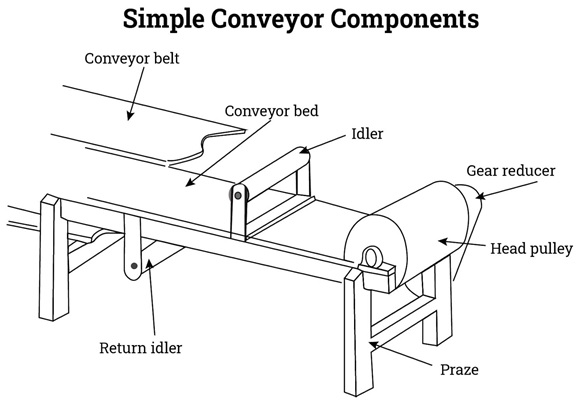 Simple Conveyor Components

Conveyor belt

Conveyor bed

Idler

Gear reducer

Head pulley

Return idler

Praze