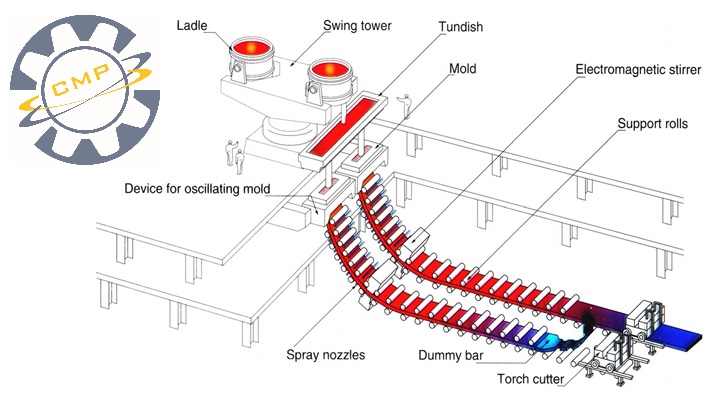 CMP

Ladle
Swing tower
Tundish
Mold
Electromagnetic stirrer
Support rolls
Device for oscillating mold
Spray nozzles
Dummy bar
Torch cutter